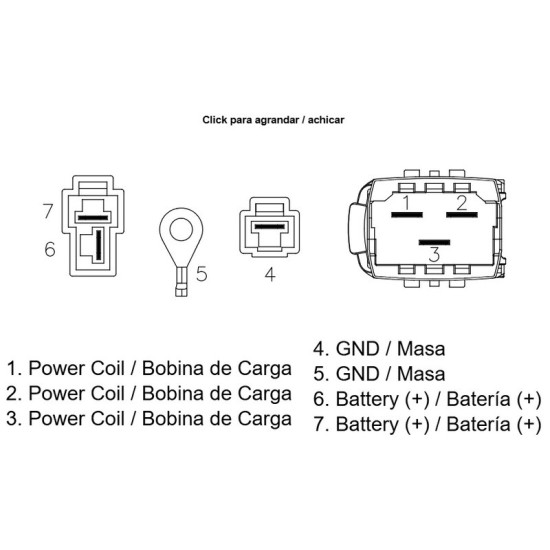 Click para agrandar / achicar

7

6

5

4

1

2

3

1. Power Coil / Bobina de Carga
2. Power Coil / Bobina de Carga
3. Power Coil / Bobina de Carga

4. GND / Masa
5. GND / Masa
6. Battery (+) / Batería (+)
7. Battery (+) / Batería (+)