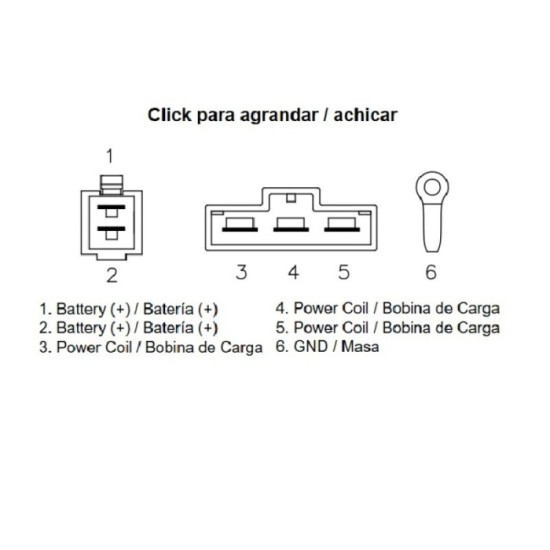 Click para agrandar / achicar

1

2

3 4 5

6

1. Battery (+) / Batería (+)
2. Battery (+) / Batería (+)
3. Power Coil / Bobina de Carga

4. Power Coil / Bobina de Carga
5. Power Coil / Bobina de Carga
6. GND / Masa